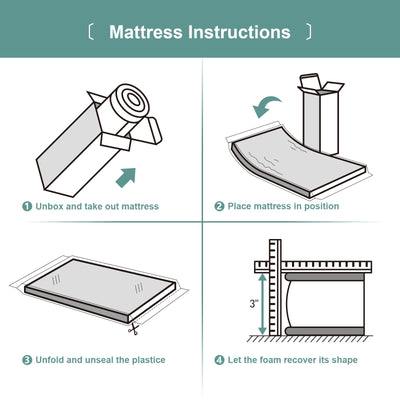 〔 Mattress Instructions 〕

1 Unbox and take out mattress

2 Place mattress in position

3 Unfold and unseal the plastice

3"

4 Let the foam recover its shape