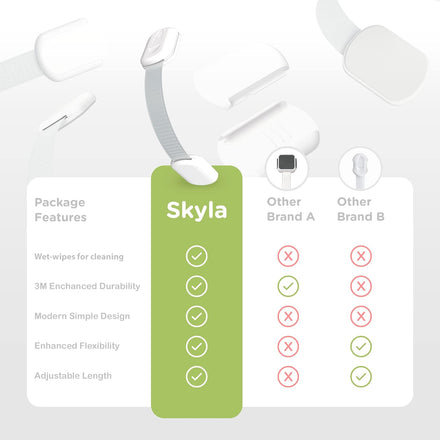 | Package Features | Skyla | Other Brand A | Other Brand B |
|---|---|---|---|
| Wet-wipes for cleaning | ✓ | ✗ | ✗ |
| 3M Enchanced Durability | ✓ | ✓ | ✗ |
| Modern Simple Design | ✓ | ✗ | ✗ |
| Enhanced Flexibility | ✓ | ✗ | ✓ |
| Adjustable Length | ✓ | ✗ | ✓ |