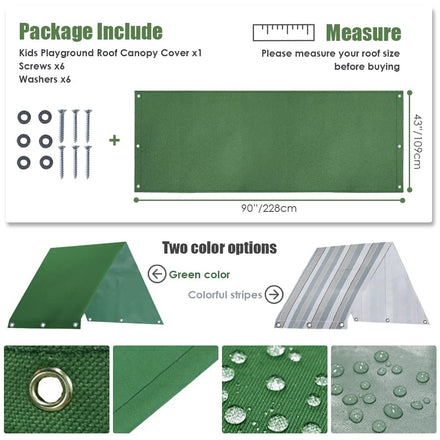 Package Include

Kids Playground Roof Canopy Cover x1
Screws x6
Washers x6

Measure

Please measure your roof size before buying

+

43"/109cm

90"/228cm

Two color options

Green color

Colorful stripes