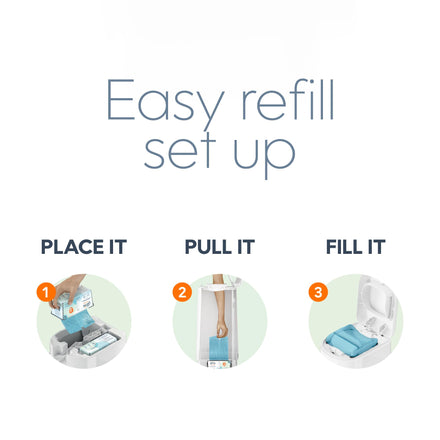 Easy refill set up

PLACE IT

1

PULL IT

2

FILL IT

3