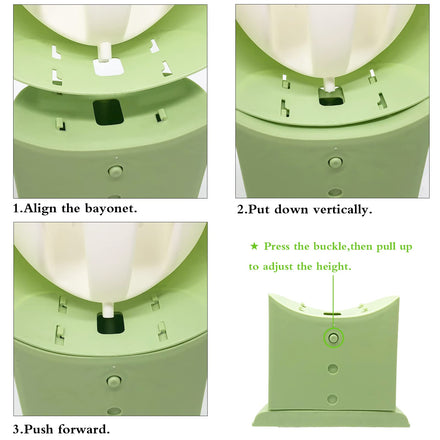 1.Align the bayonet.

2.Put down vertically.

3.Push forward.

★ Press the buckle,then pull up to adjust the height.