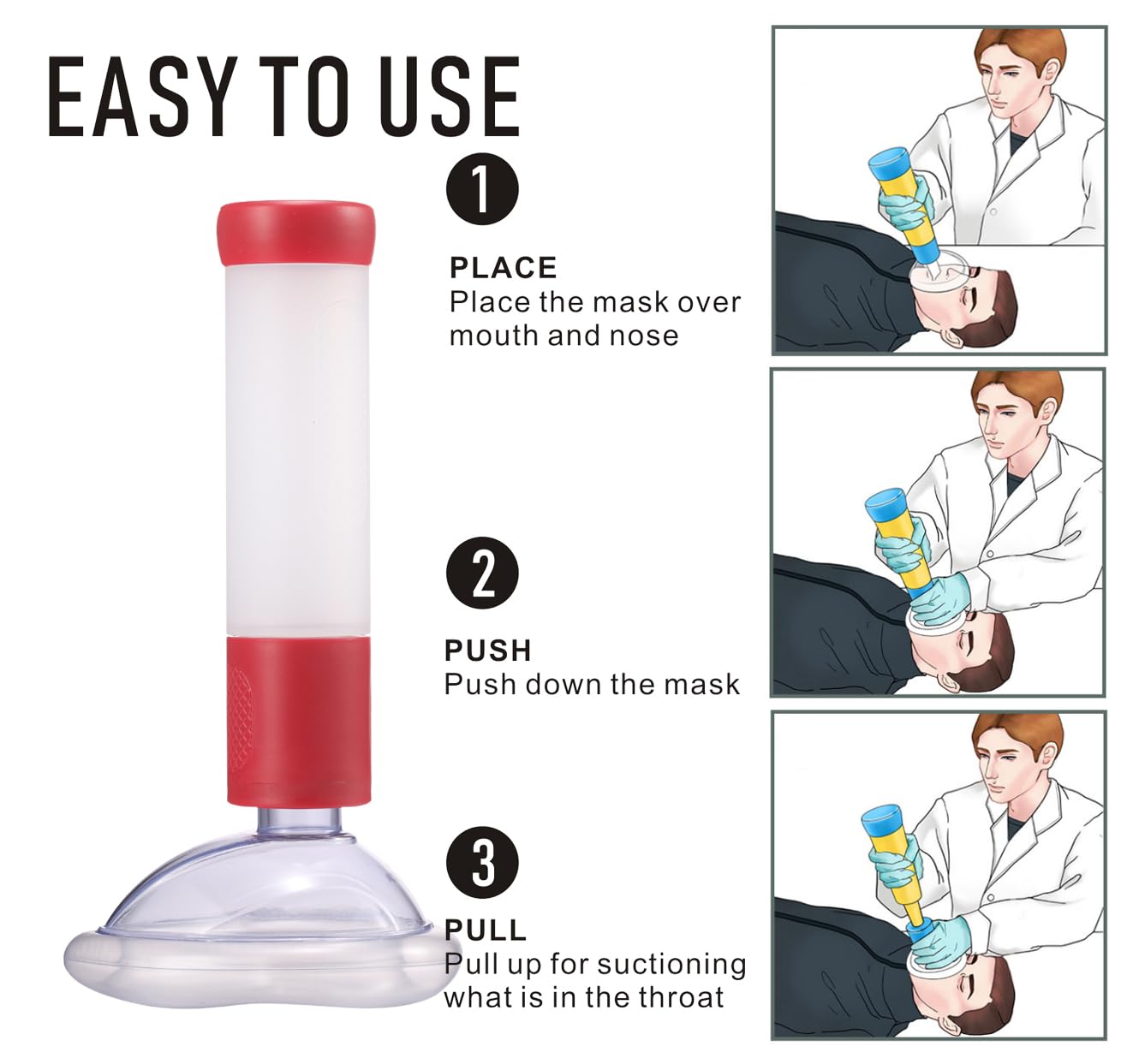 EASY TO USE

1

PLACE
Place the mask over mouth and nose

2

PUSH
Push down the mask

3

PULL
Pull up for suctioning what is in the throat