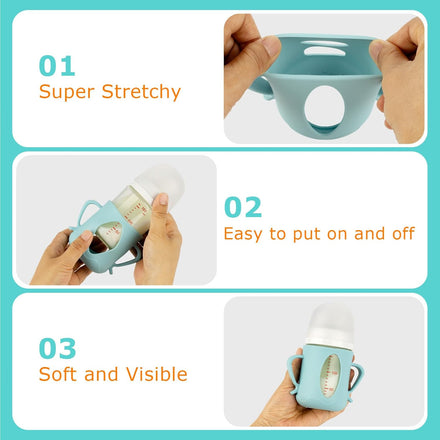 01
Super Stretchy

02
Easy to put on and off

03
Soft and Visible