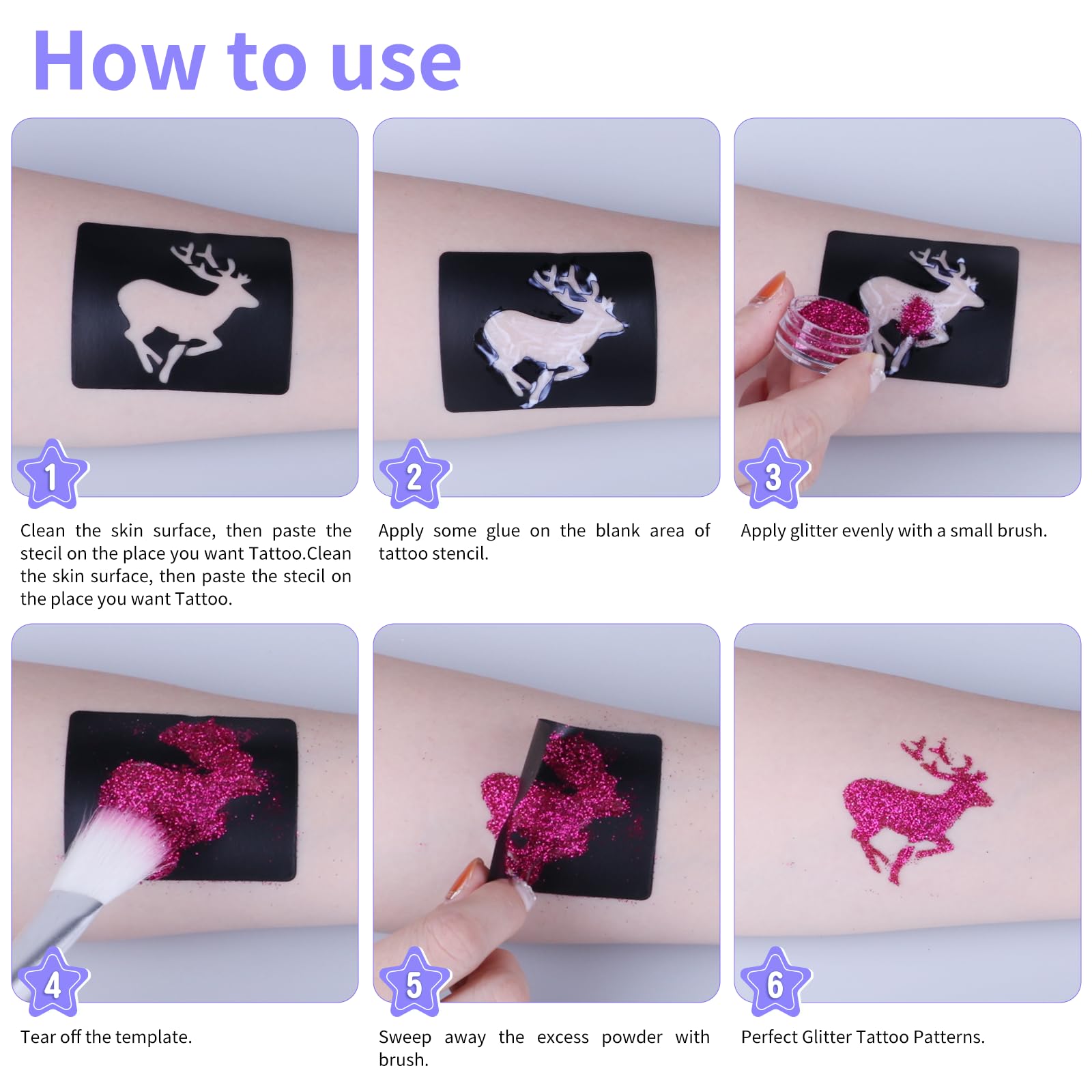 How to use

1

Clean the skin surface, then paste the stecil on the place you want Tattoo.Clean the skin surface, then paste the stecil on the place you want Tattoo.

2

Apply some glue on the blank area of tattoo stencil.

3

Apply glitter evenly with a small brush.

4

Tear off the template.

5

Sweep away the excess powder with brush.

6

Perfect Glitter Tattoo Patterns.