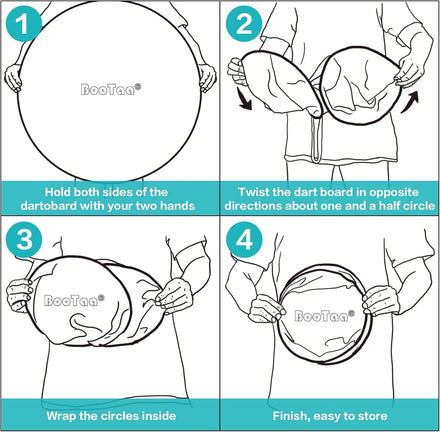 1

BooTaa®

Hold both sides of the dartobard with your two hands

2

Twist the dart board in opposite directions about one and a half circle

3

BooTaa®

Wrap the circles inside

4

BooTaa®

Finish, easy to store