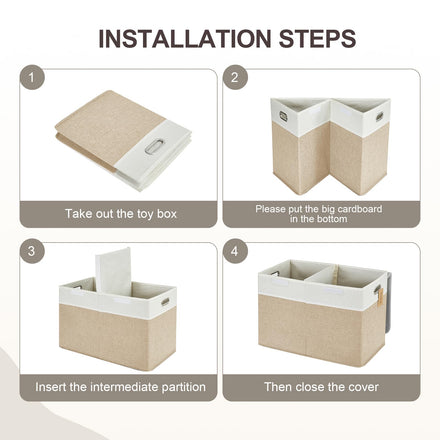 INSTALLATION STEPS

1

Take out the toy box

2

Please put the big cardboard in the bottom

3

Insert the intermediate partition

4

Then close the cover