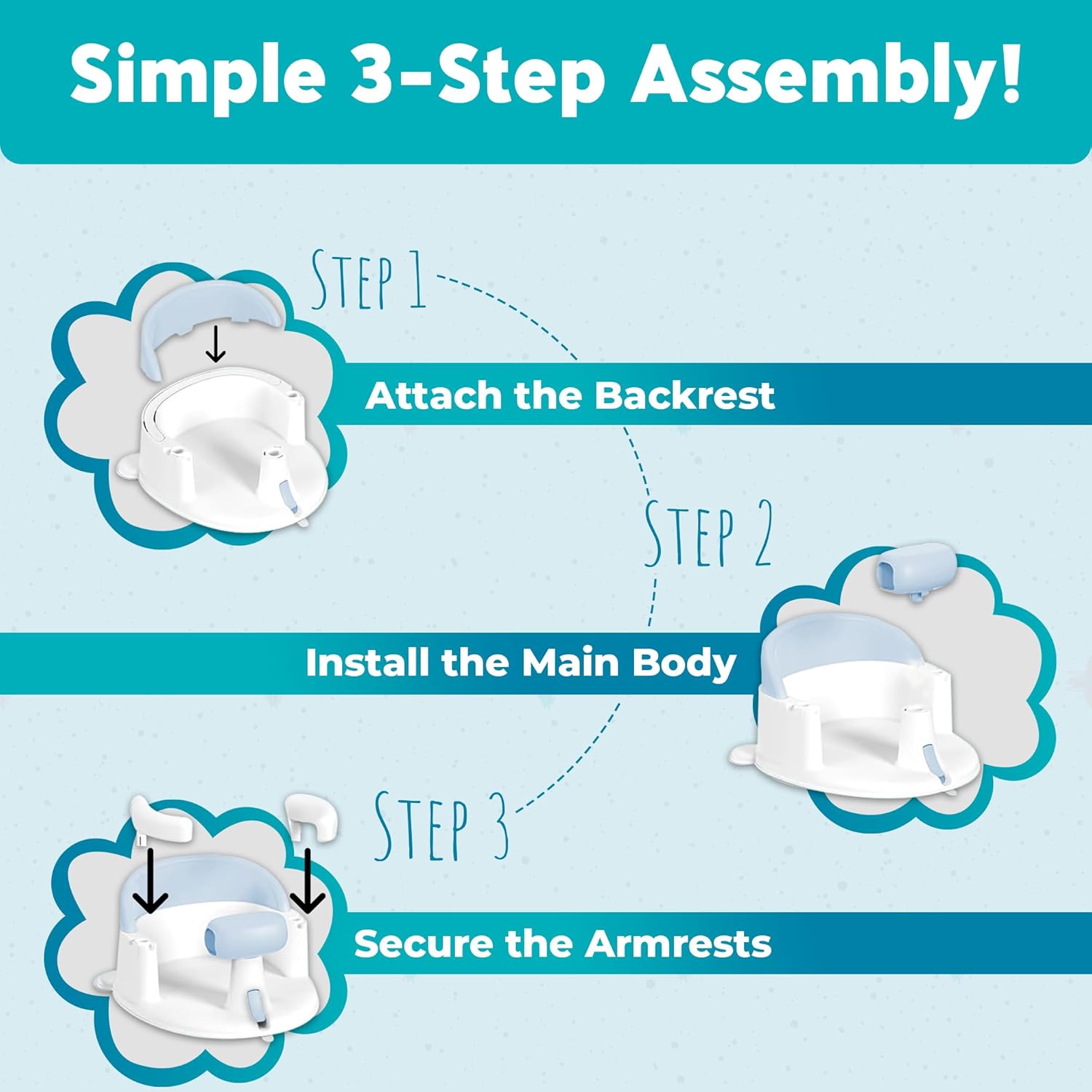 Simple 3-Step Assembly!

STEP 1

Attach the Backrest

STEP 2

Install the Main Body

STEP 3

Secure the Armrests