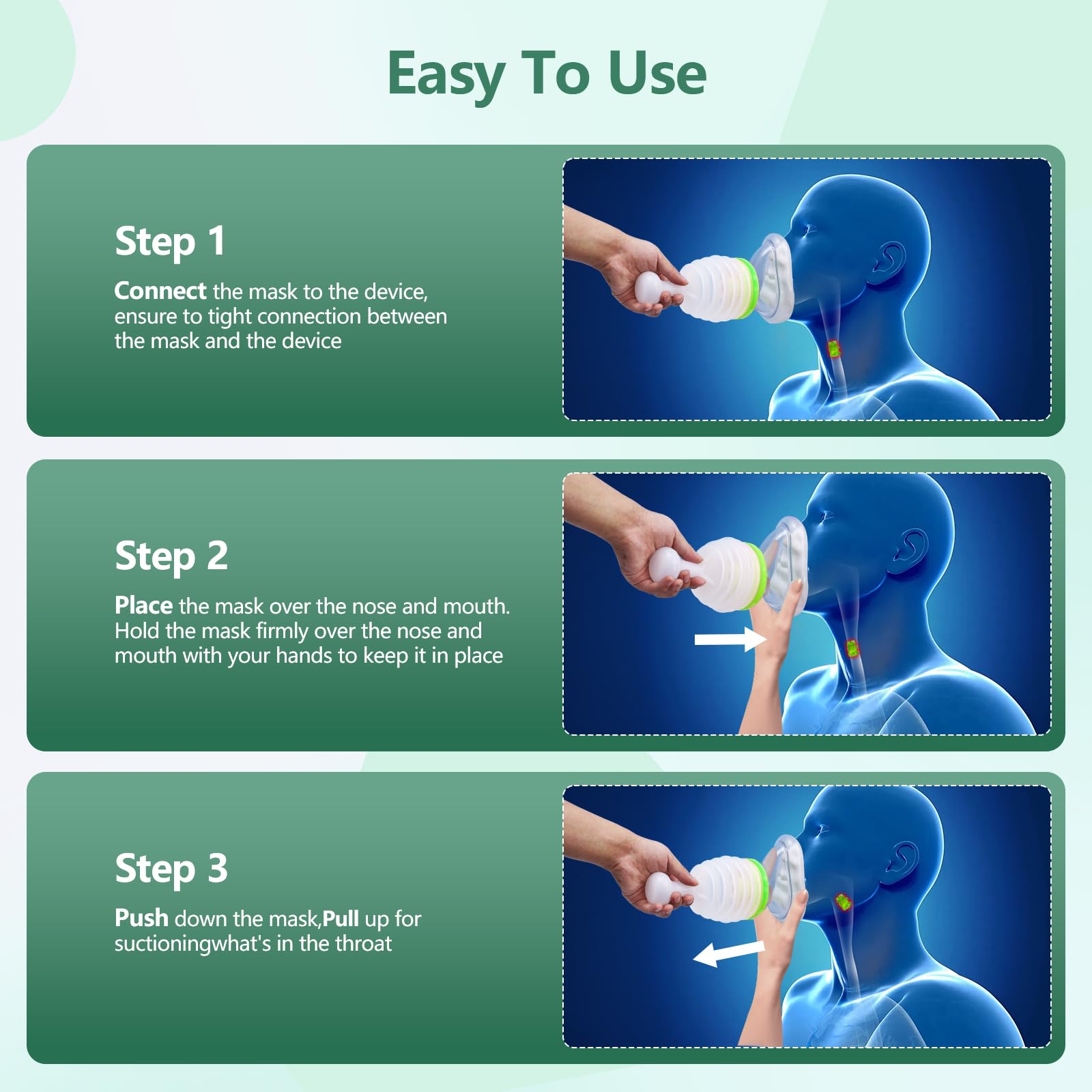 Easy To Use

Step 1

Connect the mask to the device, ensure to tight connection between the mask and the device

Step 2

Place the mask over the nose and mouth. Hold the mask firmly over the nose and mouth with your hands to keep it in place

Step 3

Push down the mask,Pull up for suctioningwhat's in the throat