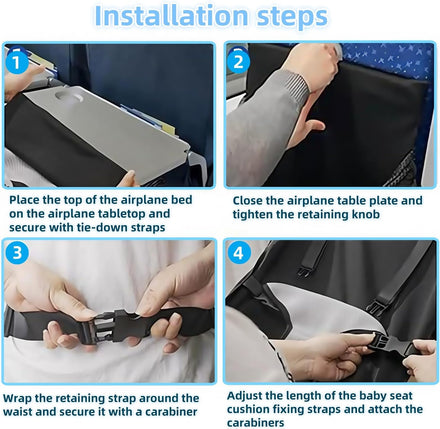 Installation steps

1

Place the top of the airplane bed on the airplane tabletop and secure with tie-down straps

2

Close the airplane table plate and tighten the retaining knob

3

Wrap the retaining strap around the waist and secure it with a carabiner

4

Adjust the length of the baby seat cushion fixing straps and attach the carabiners