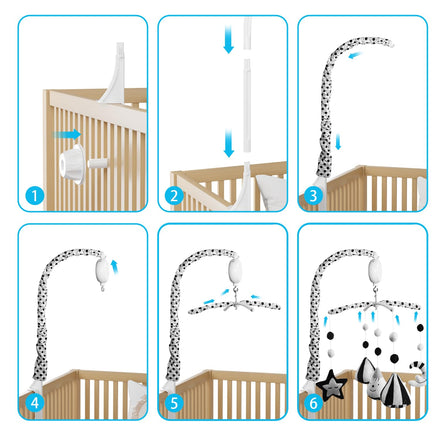 1
2
3
4
5
6