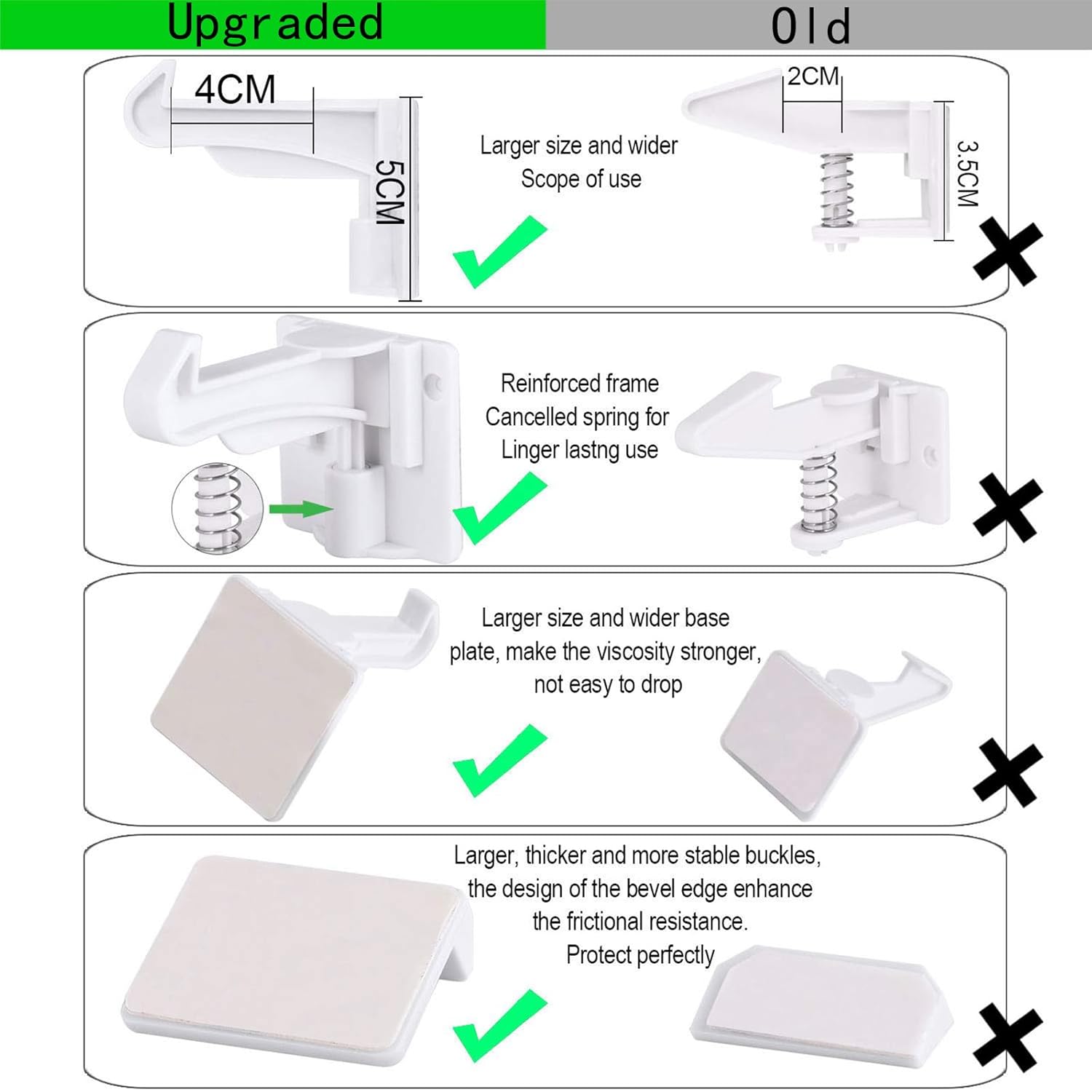 Upgraded

Old

4CM

5CM

Larger size and wider Scope of use

2CM

3.5CM

Reinforced frame Cancelled spring for Linger lastng use

Larger size and wider base plate, make the viscosity stronger, not easy to drop

Larger, thicker and more stable buckles, the design of the bevel edge enhance the frictional resistance. Protect perfectly