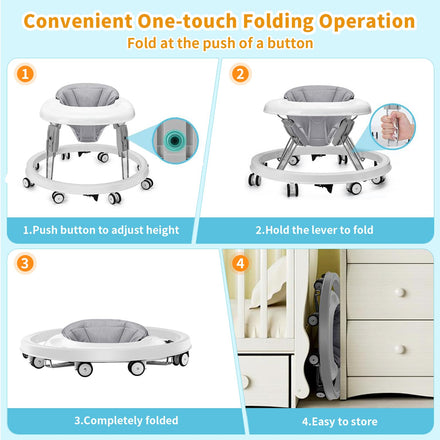 Convenient One-touch Folding Operation
Fold at the push of a button

1
1.Push button to adjust height

2
2.Hold the lever to fold

3
3.Completely folded

4
4.Easy to store