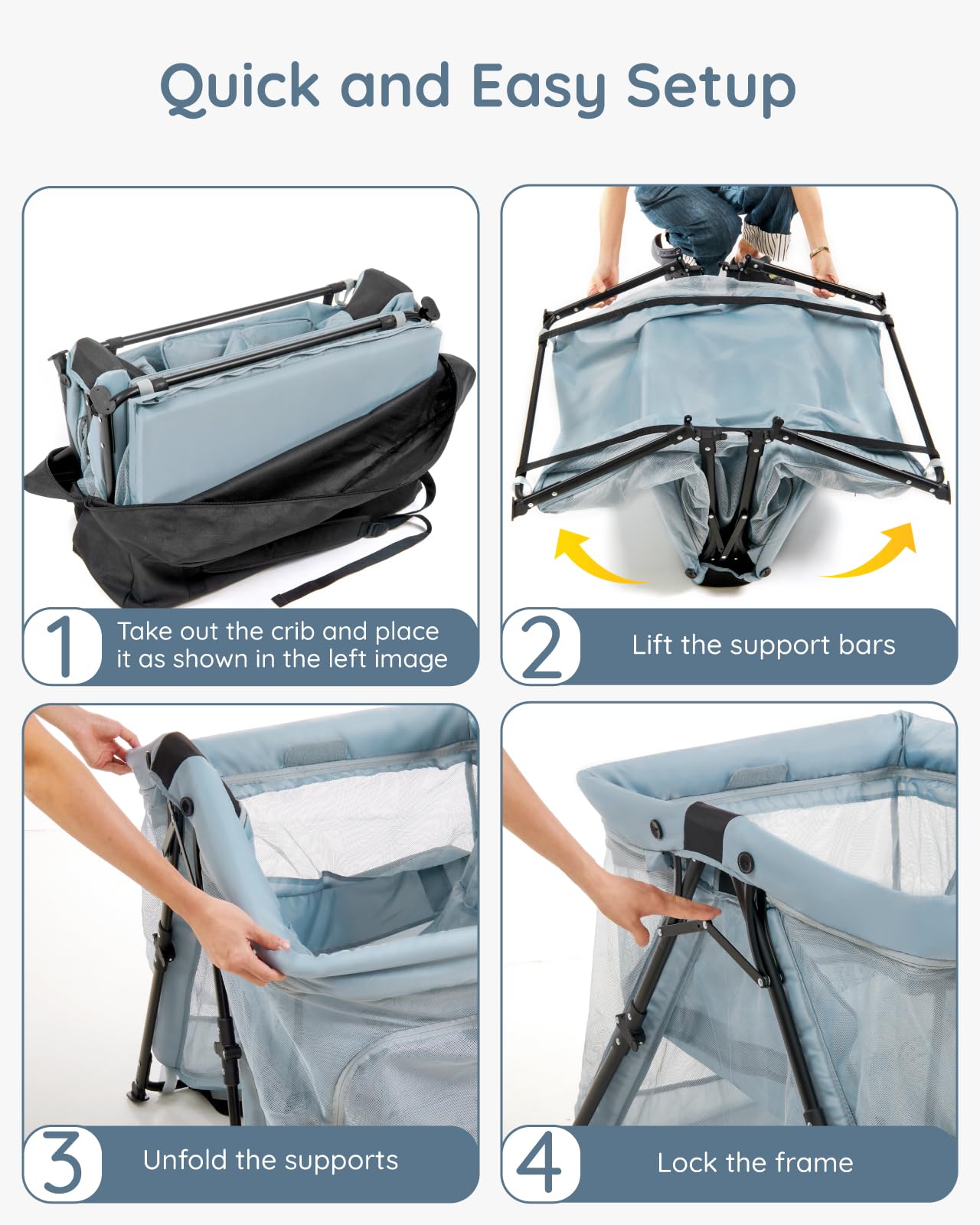 Quick and Easy Setup

1 Take out the crib and place it as shown in the left image

2 Lift the support bars

3 Unfold the supports

4 Lock the frame