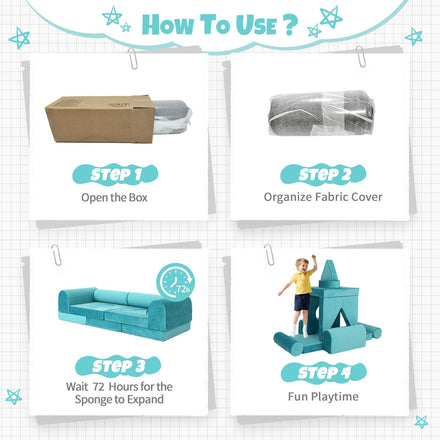 HOW TO USE ?

STEP 1
Open the Box

STEP 2
Organize Fabric Cover

72h

STEP 3
Wait 72 Hours for the Sponge to Expand

STEP 4
Fun Playtime