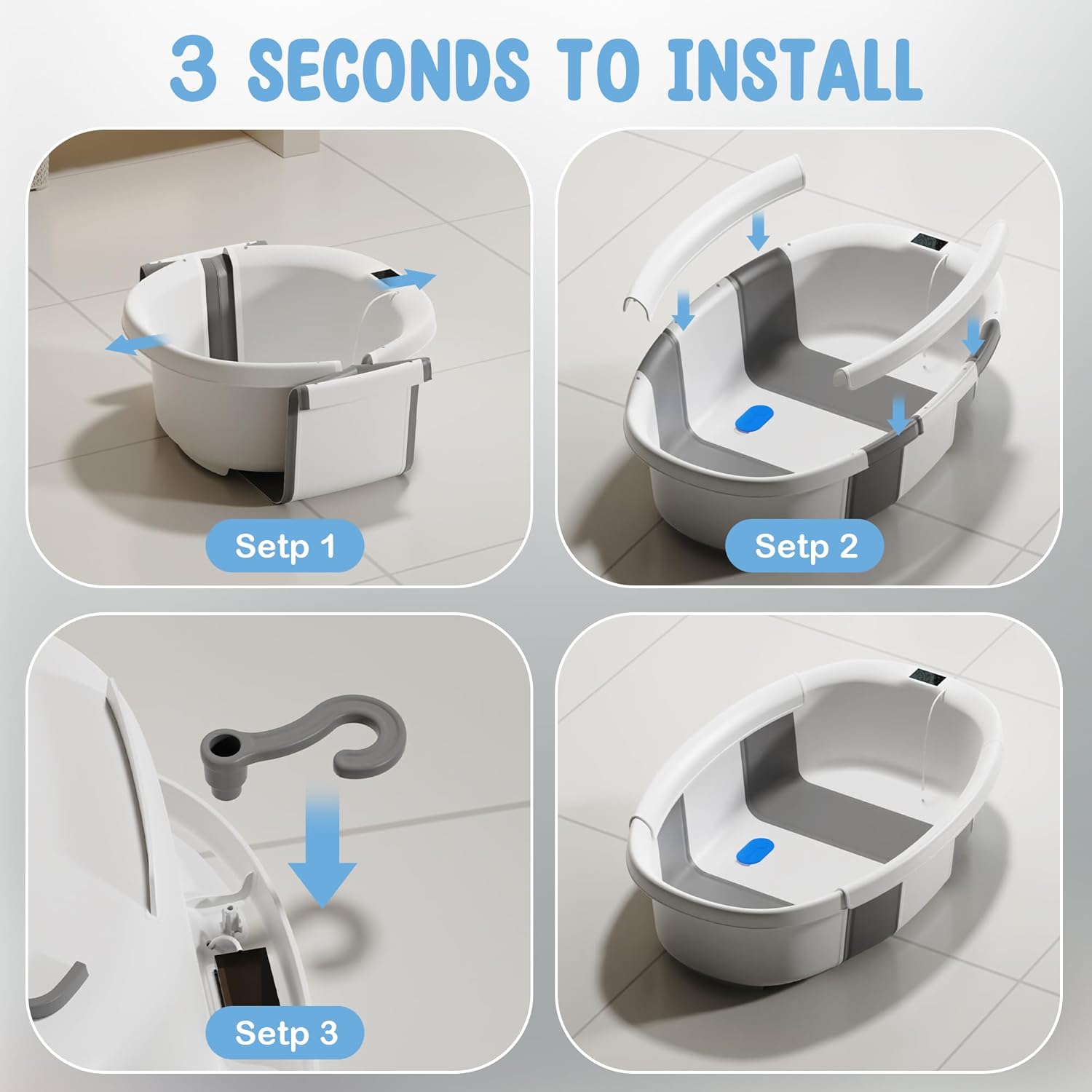 3 SECONDS TO INSTALL

Setp 1

Setp 2

Setp 3