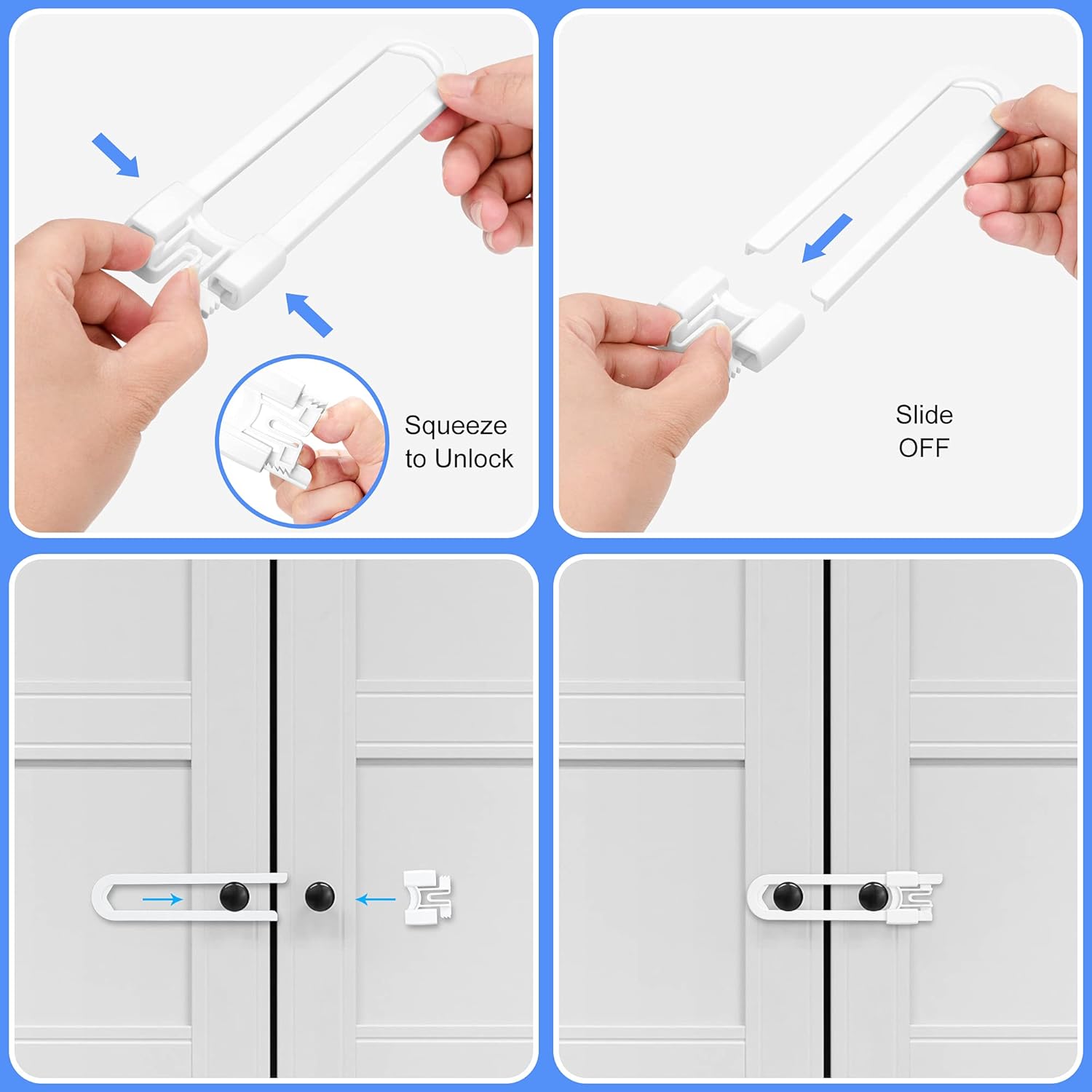 Squeeze to Unlock

Slide OFF