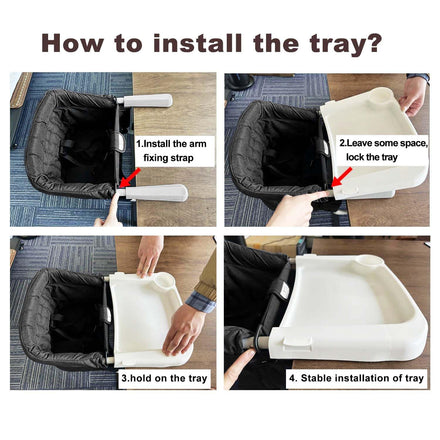 How to install the tray?

1.Install the arm fixing strap

2.Leave some space, lock the tray

3.hold on the tray

4. Stable installation of tray