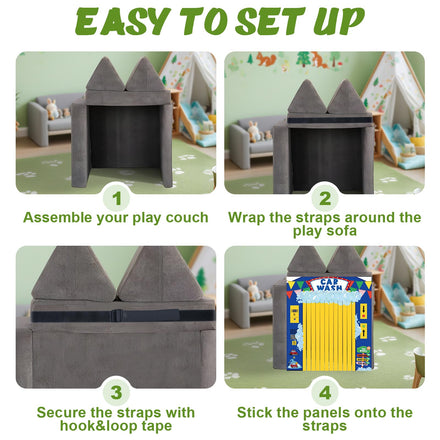 EASY TO SET UP

1
Assemble your play couch

2
Wrap the straps around the play sofa

3
Secure the straps with hook&loop tape

CAR WASH

4
Stick the panels onto the straps