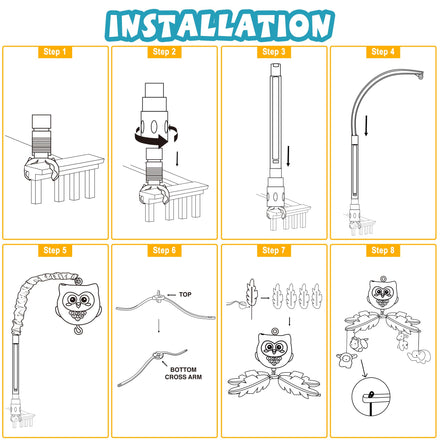 INSTALLATION

Step 1

Step 2

Step 3

Step 4

Step 5

Step 6

TOP

BOTTOM CROSS ARM

Step 7

Step 8