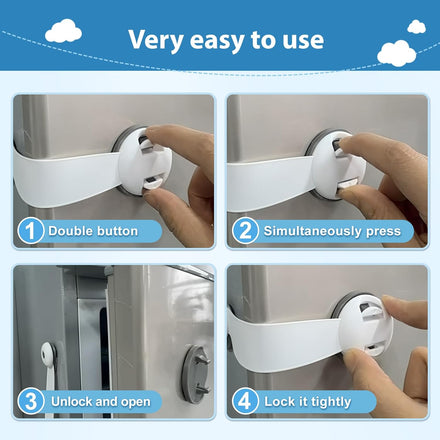 Very easy to use

1 Double button

2 Simultaneously press

3 Unlock and open

4 Lock it tightly