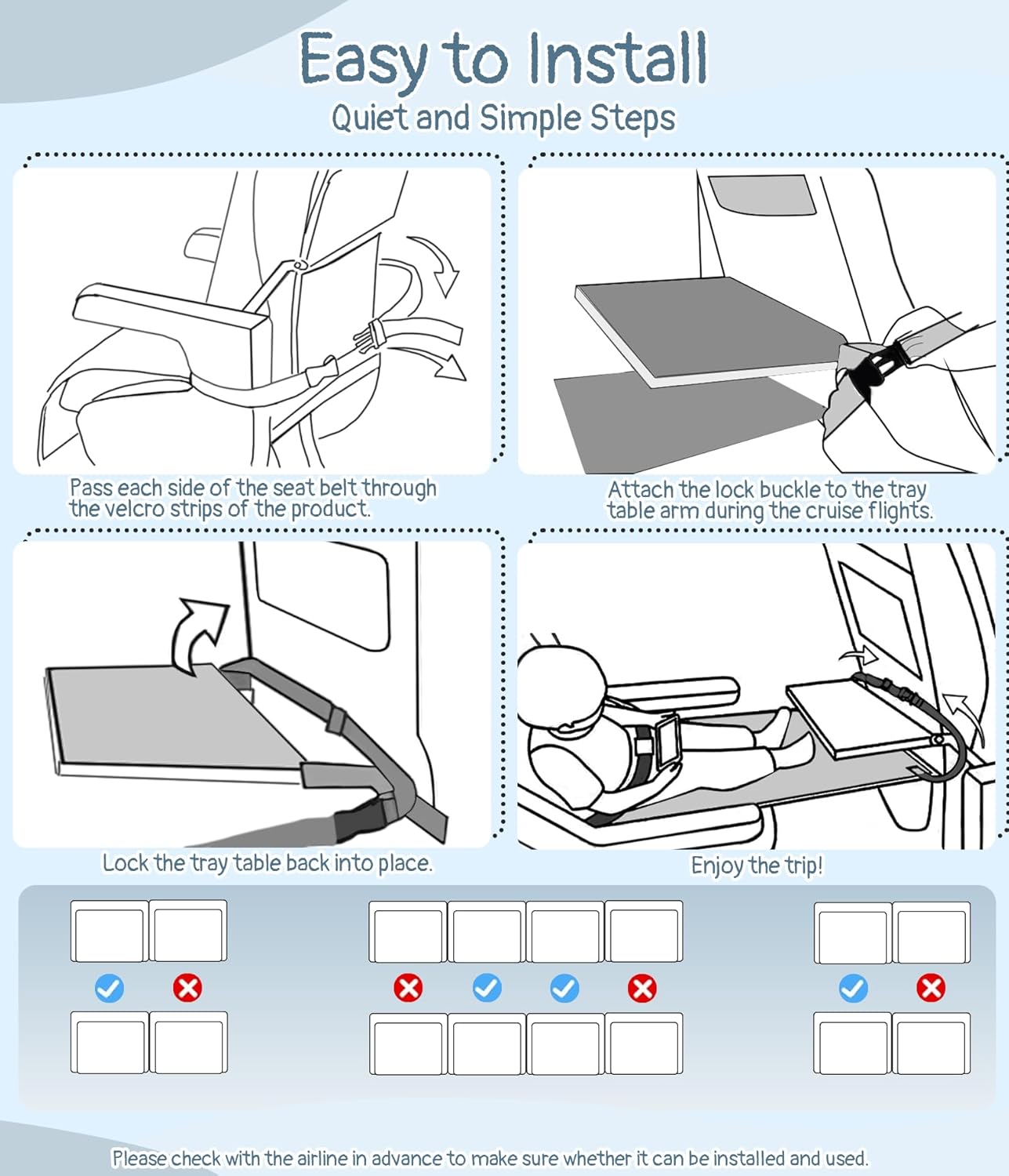 Easy to Install
Quiet and Simple Steps

Pass each side of the seat belt through the velcro strips of the product.

Attach the lock buckle to the tray table arm during the cruise flights.

Lock the tray table back into place.

Enjoy the trip!

Please check with the airline in advance to make sure whether it can be installed and used.