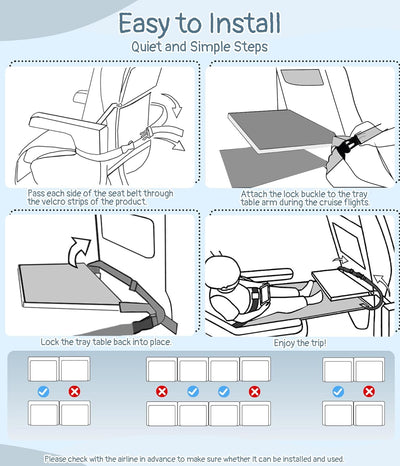 Easy to Install
Quiet and Simple Steps

Pass each side of the seat belt through the velcro strips of the product.

Attach the lock buckle to the tray table arm during the cruise flights.

Lock the tray table back into place.

Enjoy the trip!

Please check with the airline in advance to make sure whether it can be installed and used.