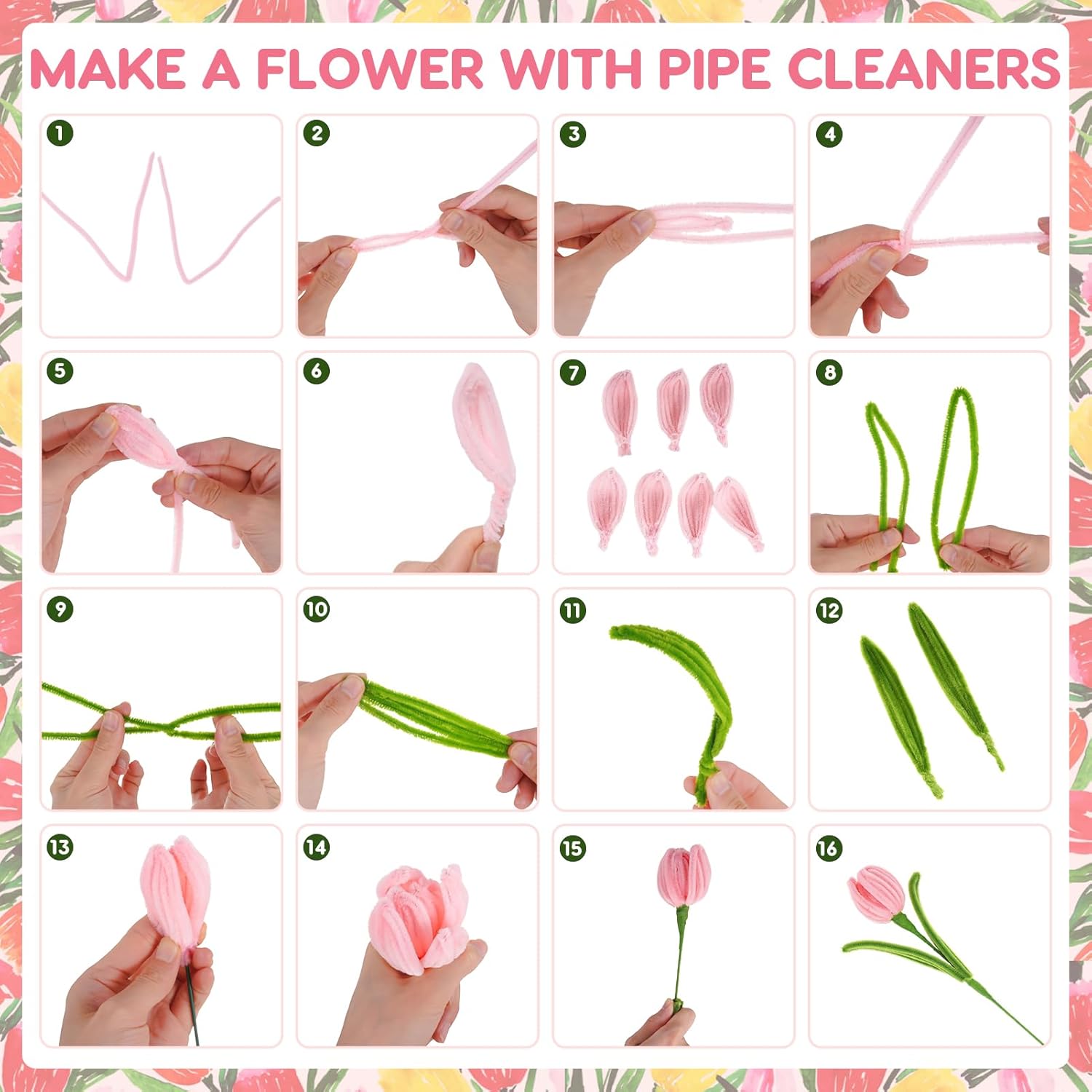 MAKE A FLOWER WITH PIPE CLEANERS

1

2

3

4

5

6

7

8

9

10

11

12

13

14

15

16