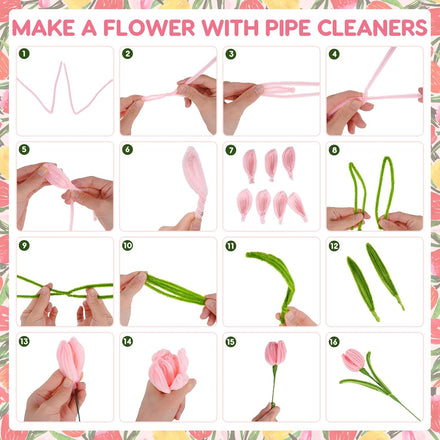 MAKE A FLOWER WITH PIPE CLEANERS

1

2

3

4

5

6

7

8

9

10

11

12

13

14

15

16