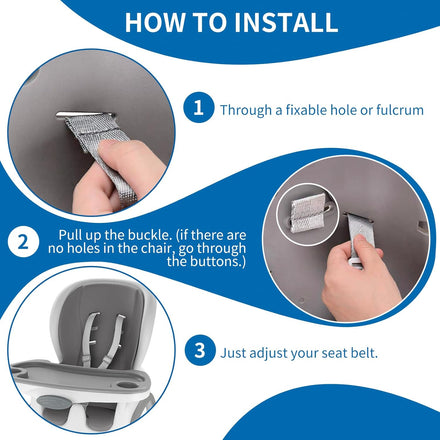 HOW TO INSTALL

1 Through a fixable hole or fulcrum

2 Pull up the buckle. (if there are no holes in the chair, go through the buttons.)

3 Just adjust your seat belt.