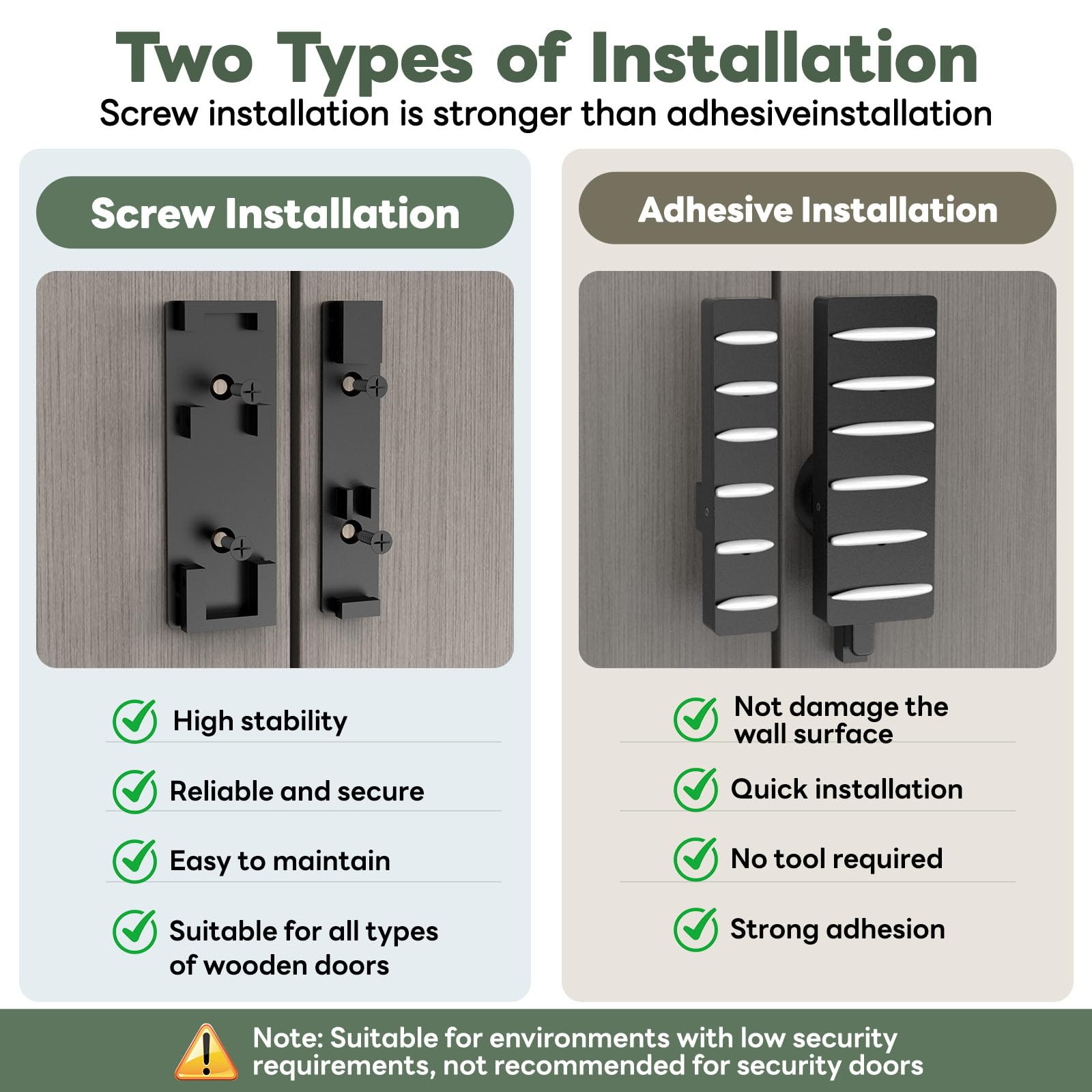 Two Types of Installation

Screw installation is stronger than adhesiveinstallation

Screw Installation

High stability

Reliable and secure

Easy to maintain

Suitable for all types of wooden doors

Adhesive Installation

Not damage the wall surface

Quick installation

No tool required

Strong adhesion

Note: Suitable for environments with low security requirements, not recommended for security doors