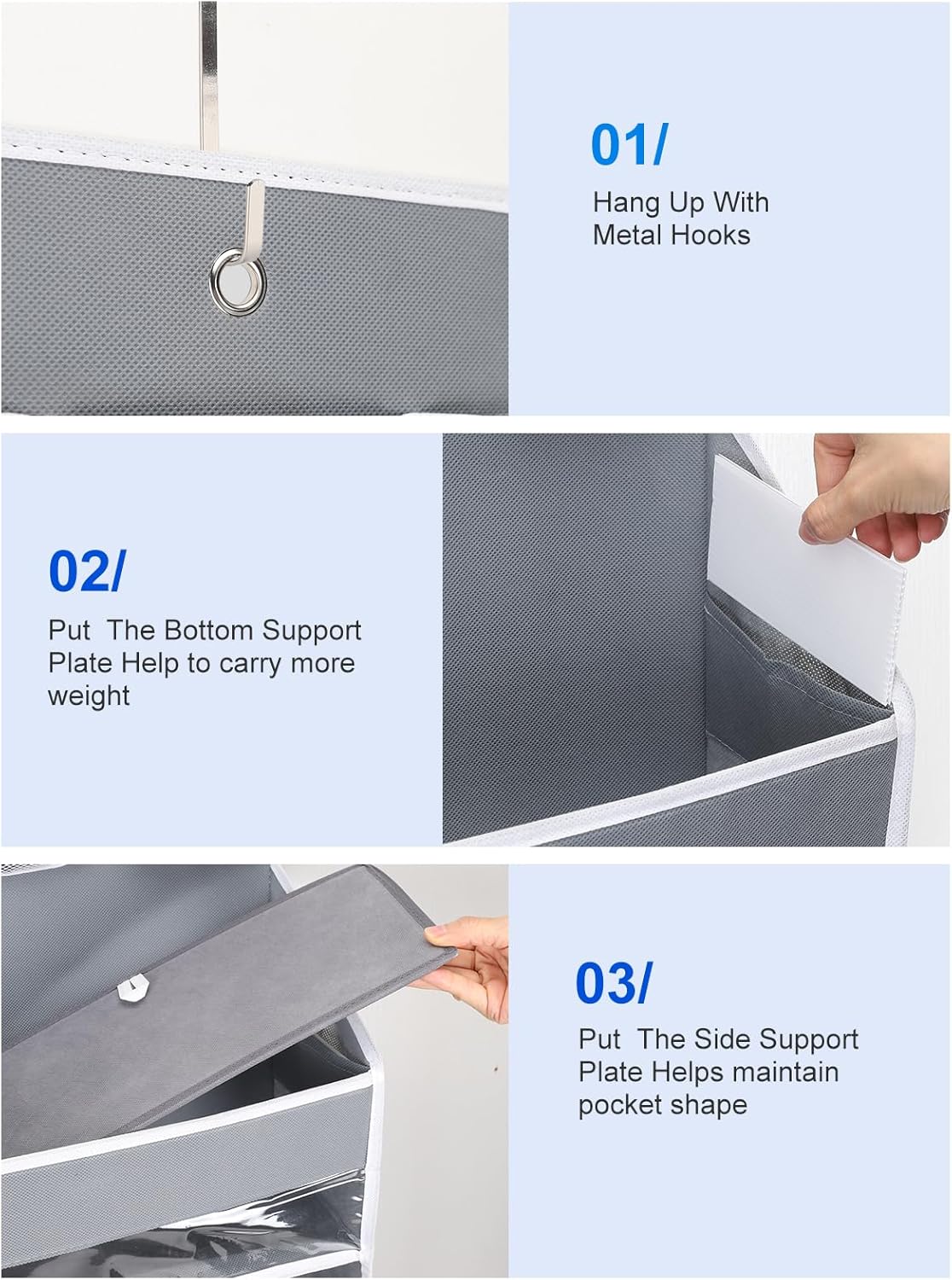 01/

Hang Up With Metal Hooks

02/

Put  The Bottom Support Plate Help to carry more weight

03/

Put  The Side Support Plate Helps maintain pocket shape