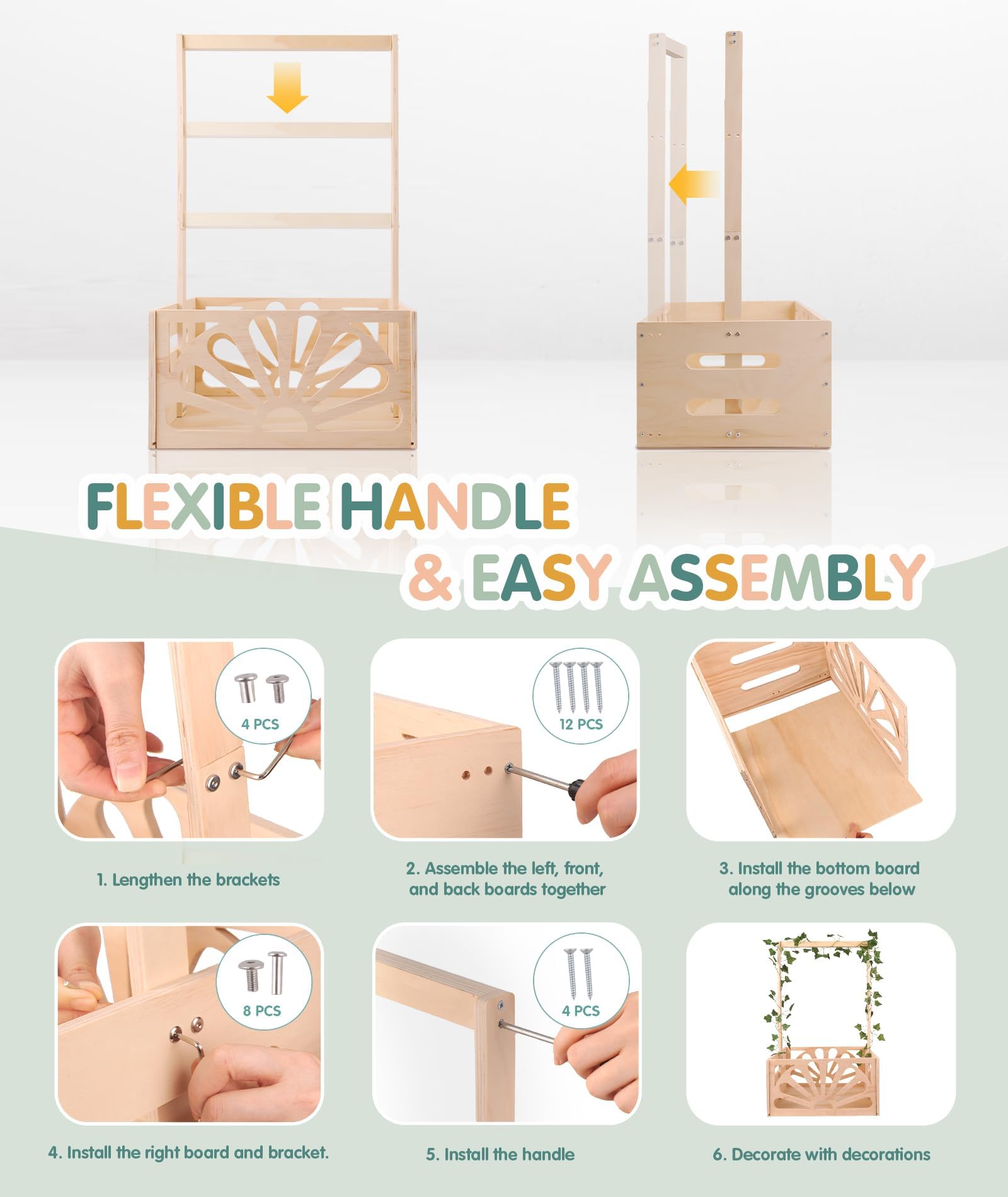 FLEXIBLE HANDLE
& EASY ASSEMBLY

4 PCS

1. Lengthen the brackets

12 PCS

2. Assemble the left, front, and back boards together

3. Install the bottom board along the grooves below

8 PCS

4. Install the right board and bracket.

4 PCS

5. Install the handle

6. Decorate with decorations