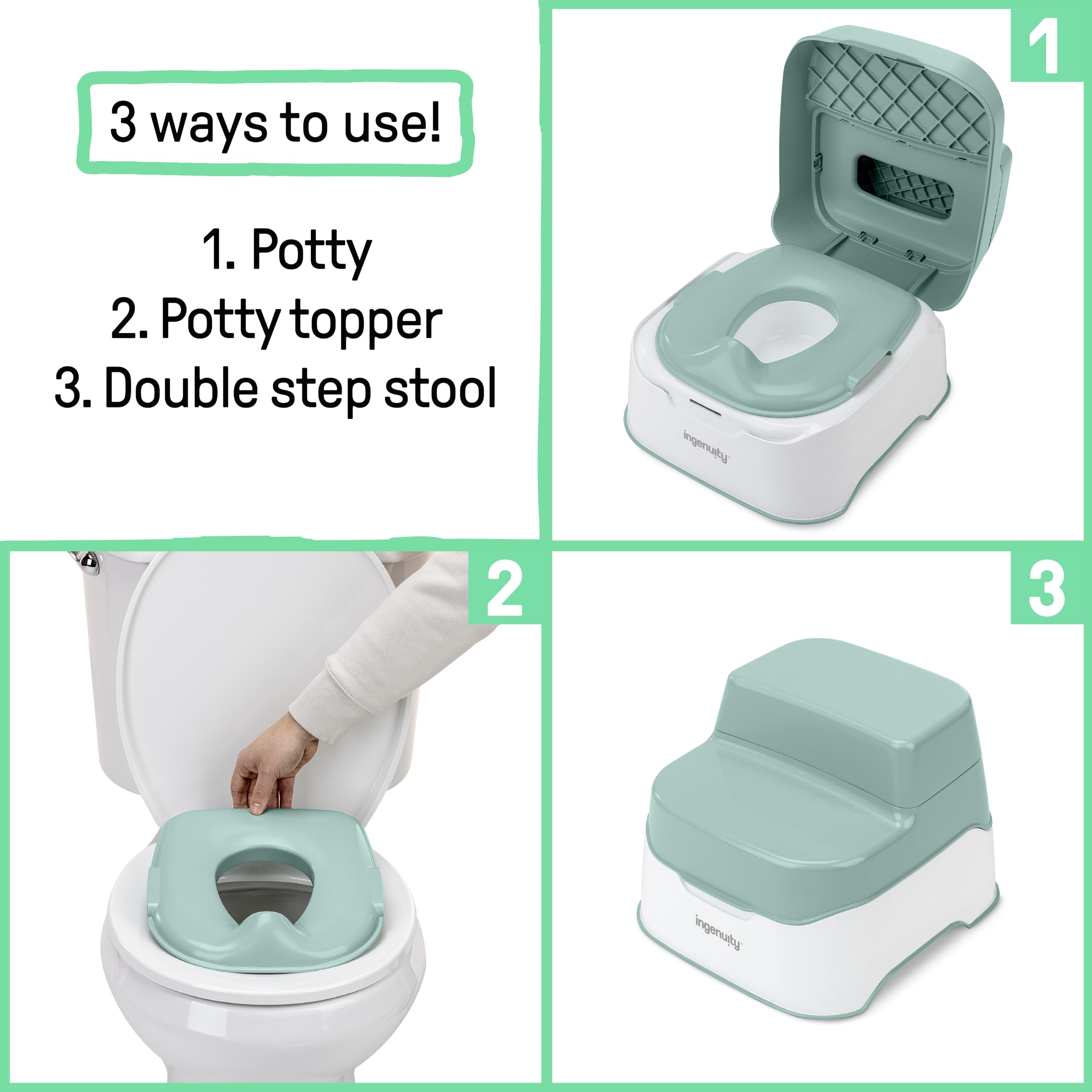 3 ways to use!

1. Potty
2. Potty topper
3. Double step stool

1

ingenuity™

2

3

ingenuity™