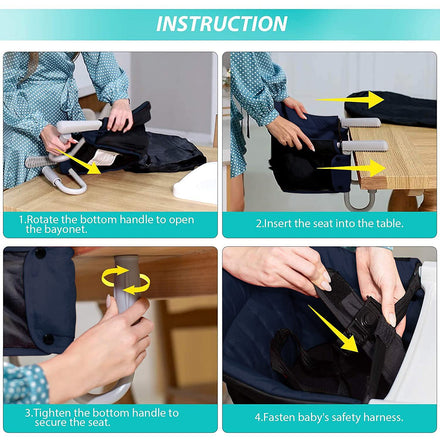 INSTRUCTION

1.Rotate the bottom handle to open the bayonet.

2.Insert the seat into the table.

3.Tighten the bottom handle to secure the seat.

4.Fasten baby's safety harness.