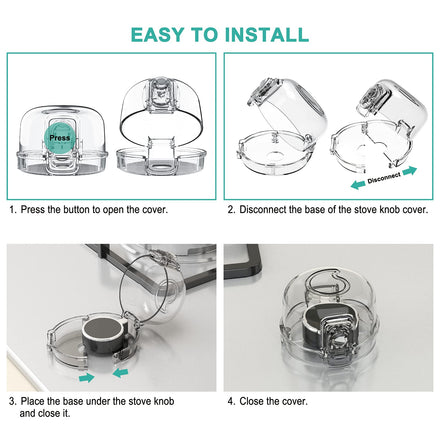 EASY TO INSTALL

Press

1. Press the button to open the cover.

Disconnect

2. Disconnect the base of the stove knob cover.

3. Place the base under the stove knob and close it.

4. Close the cover.