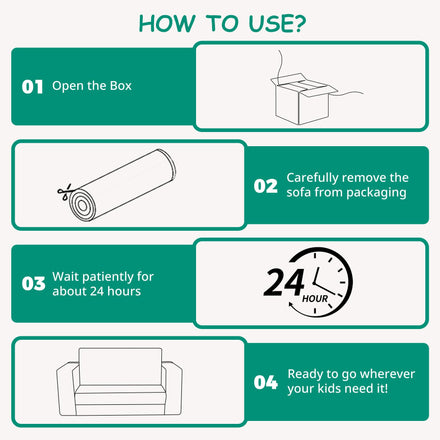 HOW TO USE?

01 Open the Box

02 Carefully remove the sofa from packaging

03 Wait patiently for about 24 hours

24 HOUR

04 Ready to go wherever your kids need it!