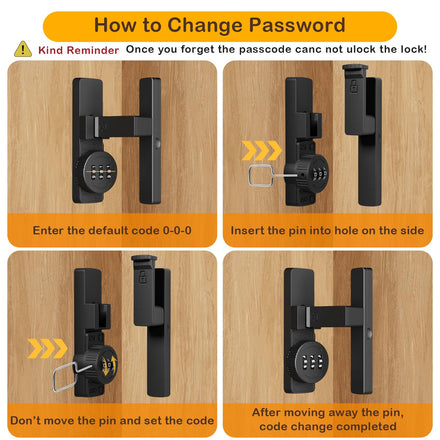 How to Change Password

Kind Reminder Once you forget the passcode canc not ulock the lock!

Enter the default code 0-0-0

Insert the pin into hole on the side

Don't move the pin and set the code

After moving away the pin, code change completed