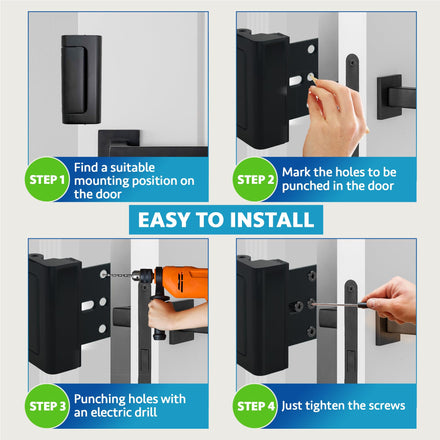 STEP 1 Find a suitable mounting position on the door

STEP 2 Mark the holes to be punched in the door

EASY TO INSTALL

STEP 3 Punching holes with an electric drill

STEP 4 Just tighten the screws