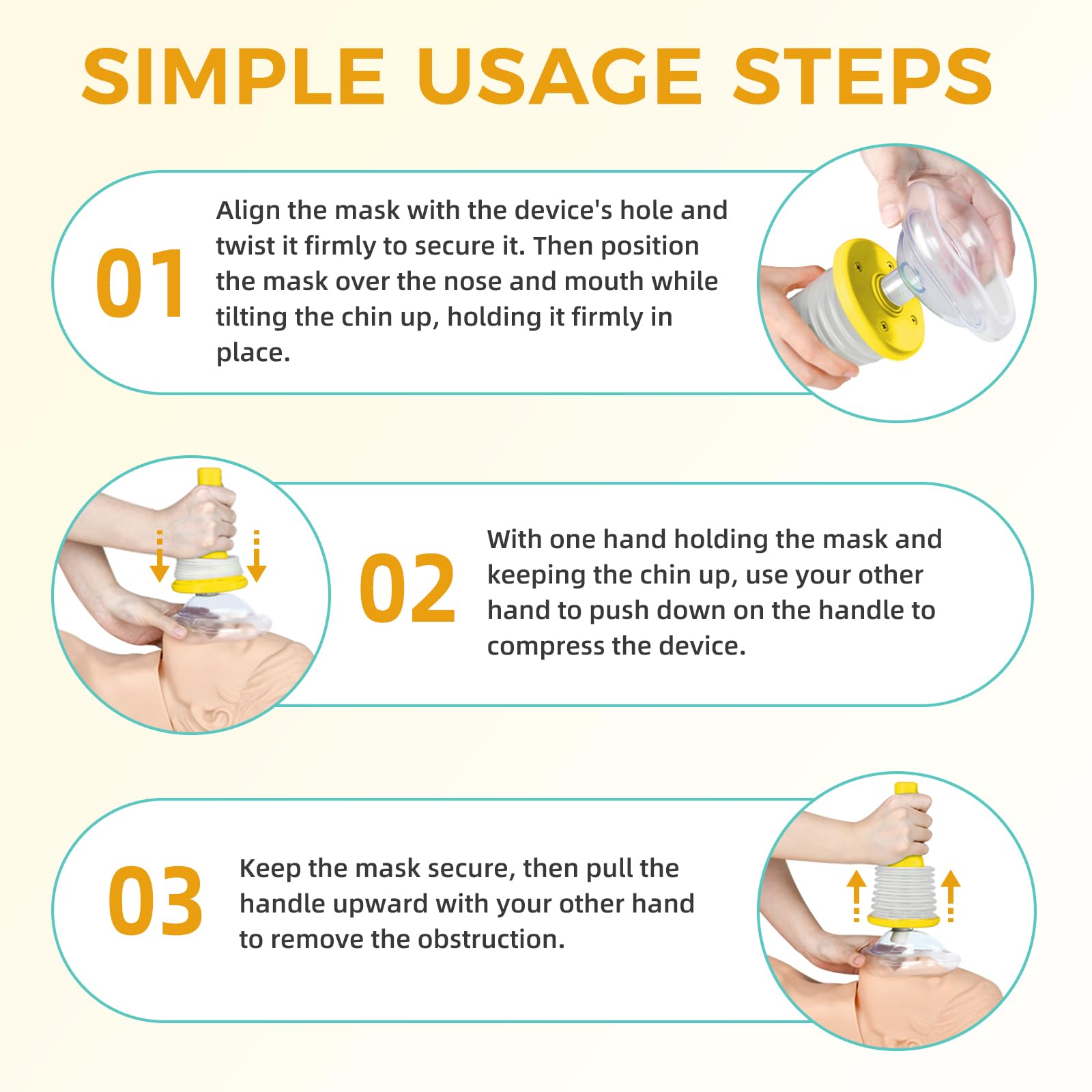 SIMPLE USAGE STEPS

01

Align the mask with the device's hole and twist it firmly to secure it. Then position the mask over the nose and mouth while tilting the chin up, holding it firmly in place.

02

With one hand holding the mask and keeping the chin up, use your other hand to push down on the handle to compress the device.

03

Keep the mask secure, then pull the handle upward with your other hand to remove the obstruction.