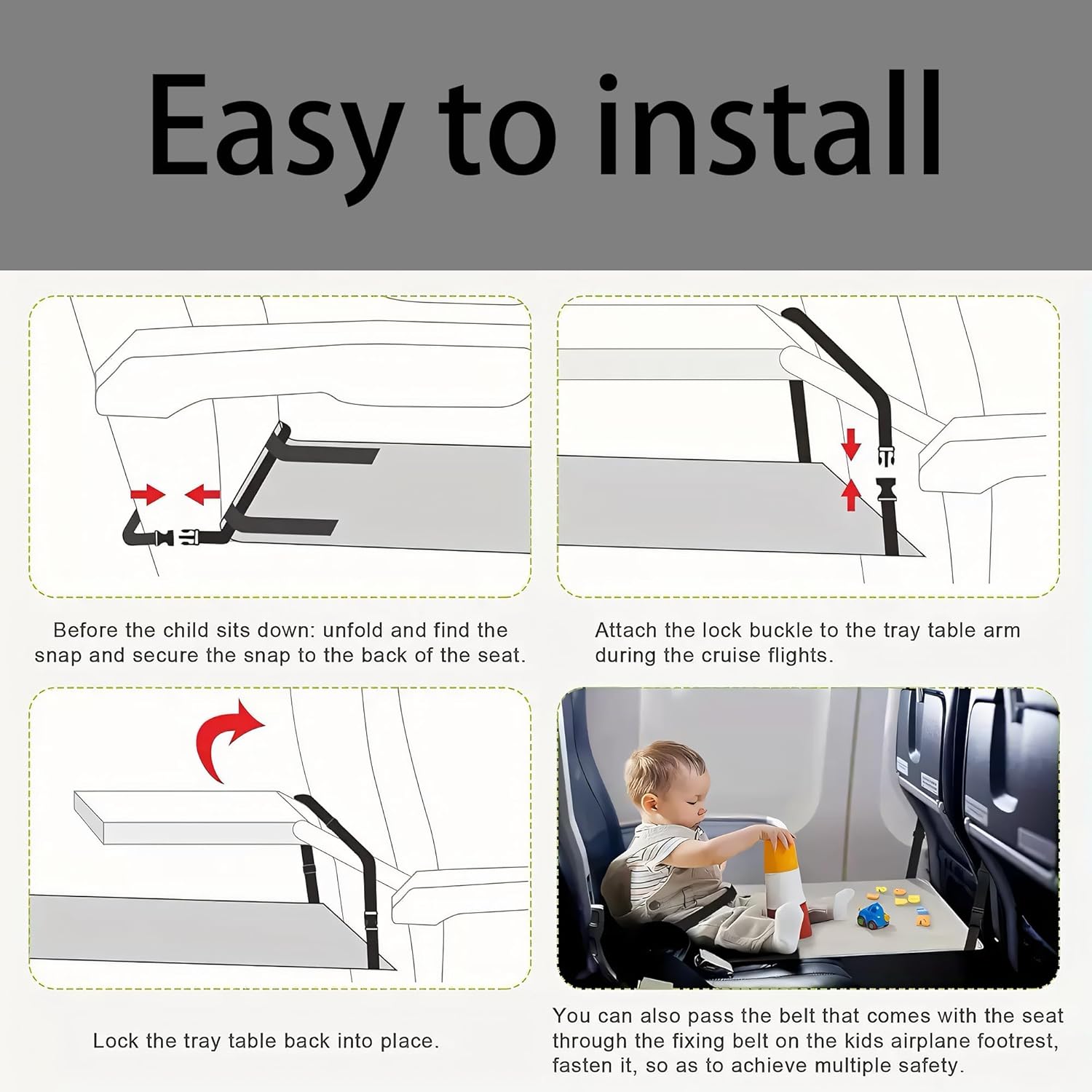 Easy to install

Before the child sits down: unfold and find the snap and secure the snap to the back of the seat.

Attach the lock buckle to the tray table arm during the cruise flights.

Lock the tray table back into place.

You can also pass the belt that comes with the seat through the fixing belt on the kids airplane footrest, fasten it, so as to achieve multiple safety.