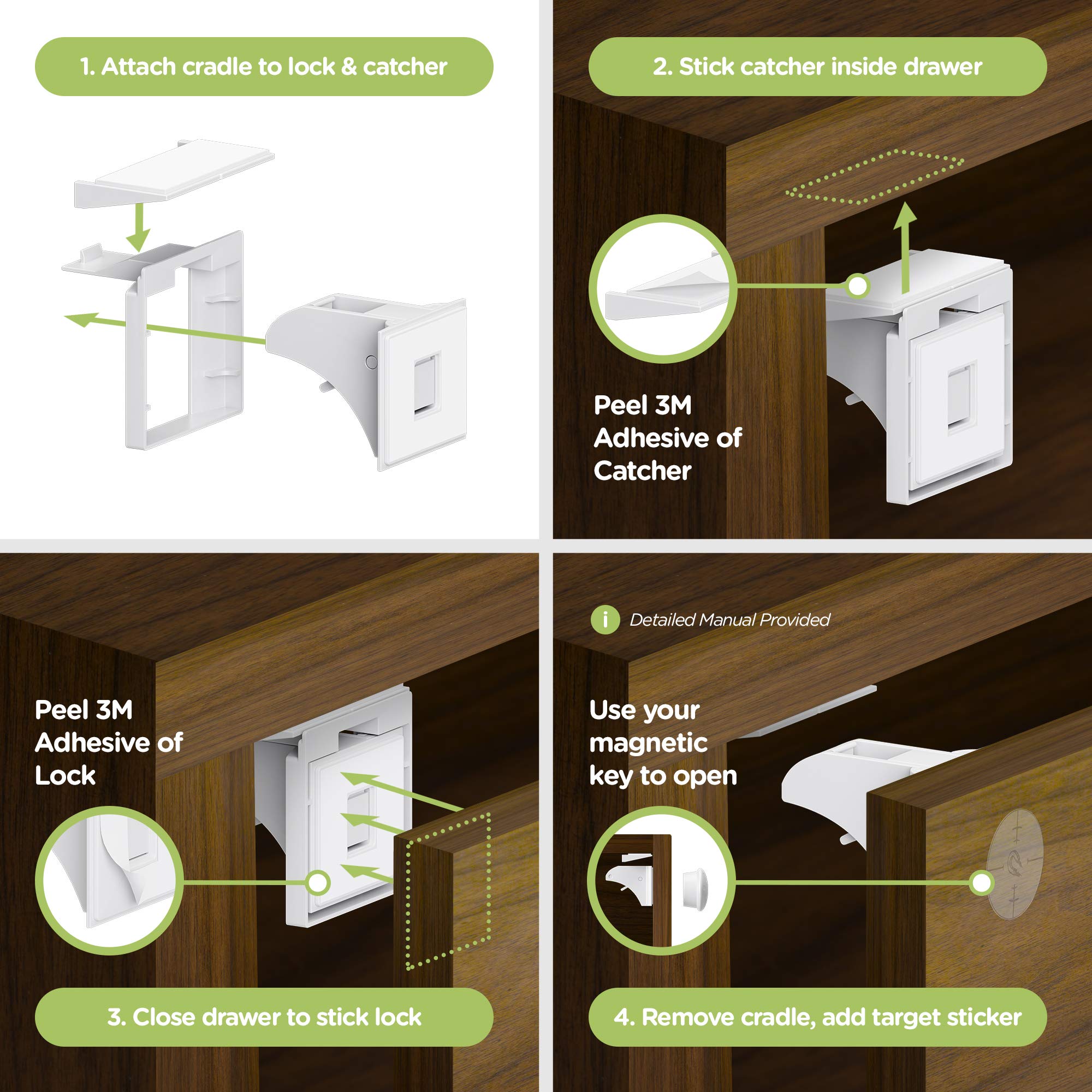 1. Attach cradle to lock & catcher

2. Stick catcher inside drawer

Peel 3M Adhesive of Catcher

Peel 3M Adhesive of Lock

3. Close drawer to stick lock

i Detailed Manual Provided

Use your magnetic key to open

4. Remove cradle, add target sticker