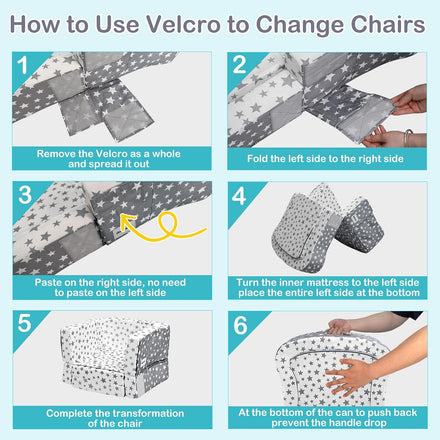 How to Use Velcro to Change Chairs

1

Remove the Velcro as a whole and spread it out

2

Fold the left side to the right side

3

Paste on the right side, no need to paste on the left side

4

Turn the inner mattress to the left side place the entire left side at the bottom

5

Complete the transformation of the chair

6

At the bottom of the can to push back prevent the handle drop