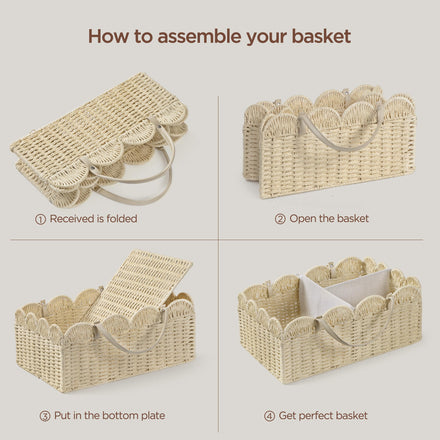 How to assemble your basket

① Received is folded

② Open the basket

③ Put in the bottom plate

④ Get perfect basket