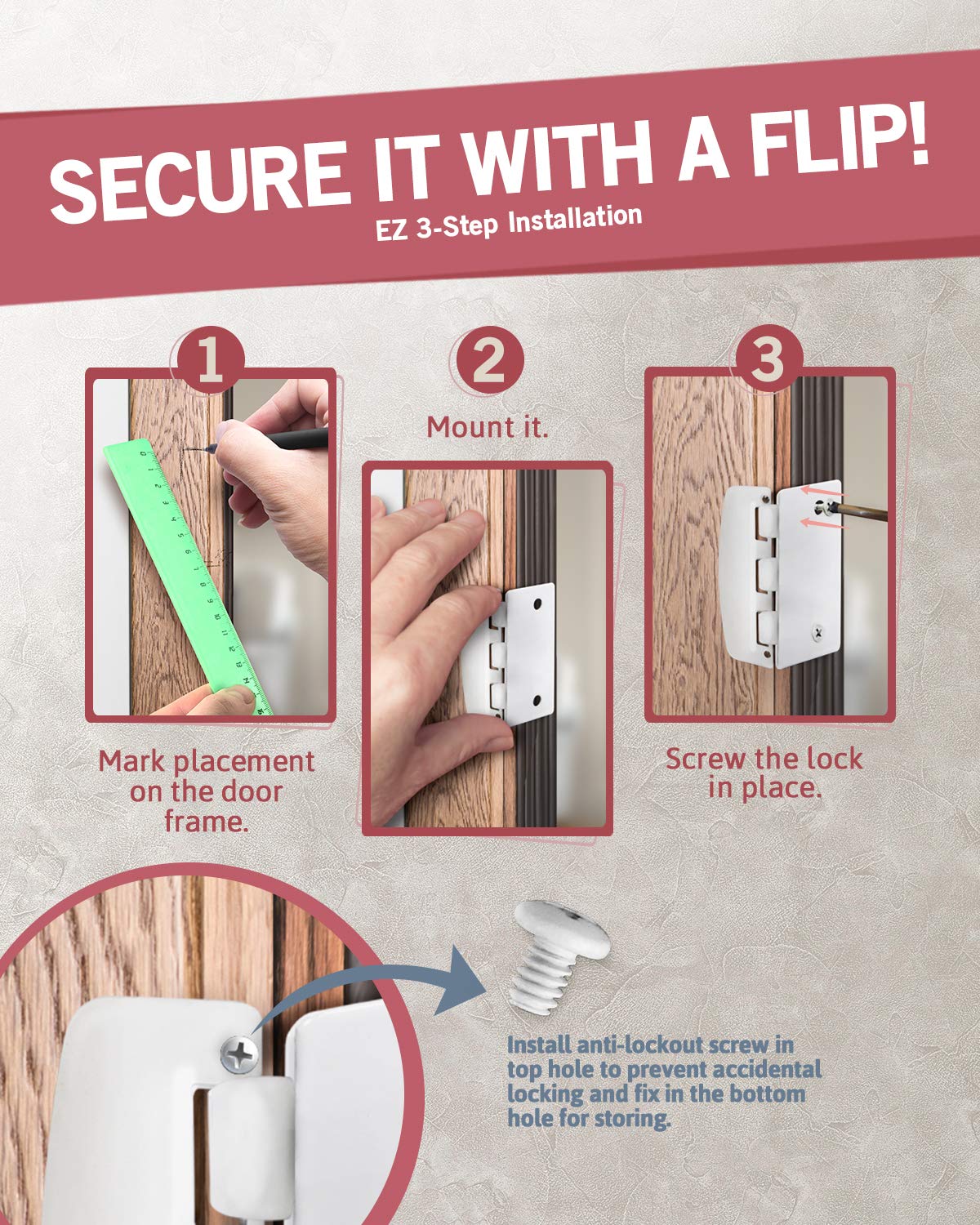 SECURE IT WITH A FLIP!
EZ 3-Step Installation

1

Mark placement on the door frame.

2

Mount it.

3

Screw the lock in place.

Install anti-lockout screw in top hole to prevent accidental locking and fix in the bottom hole for storing.