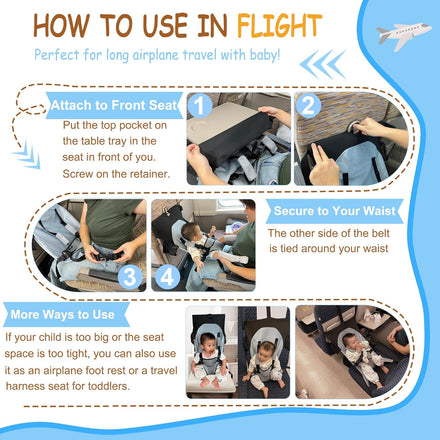 HOW TO USE IN FLIGHT

Perfect for long airplane travel with baby!

Attach to Front Seat

Put the top pocket on the table tray in the seat in front of you. Screw on the retainer.

1

2

3

4

Secure to Your Waist

The other side of the belt is tied around your waist

More Ways to Use

If your child is too big or the seat space is too tight, you can also use it as an airplane foot rest or a travel harness seat for toddlers.