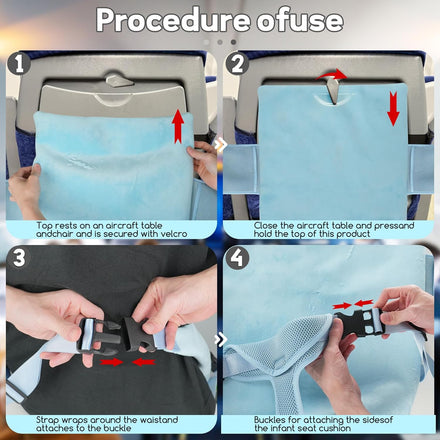 Procedure ofuse

1

Top rests on an aircraft table andchair and is secured with velcro

2

Close the aircraft table and pressand hold the top of this product

3

Strap wraps around the waistand attaches to the buckle

4

Buckles for attaching the sidesof the infant seat cushion